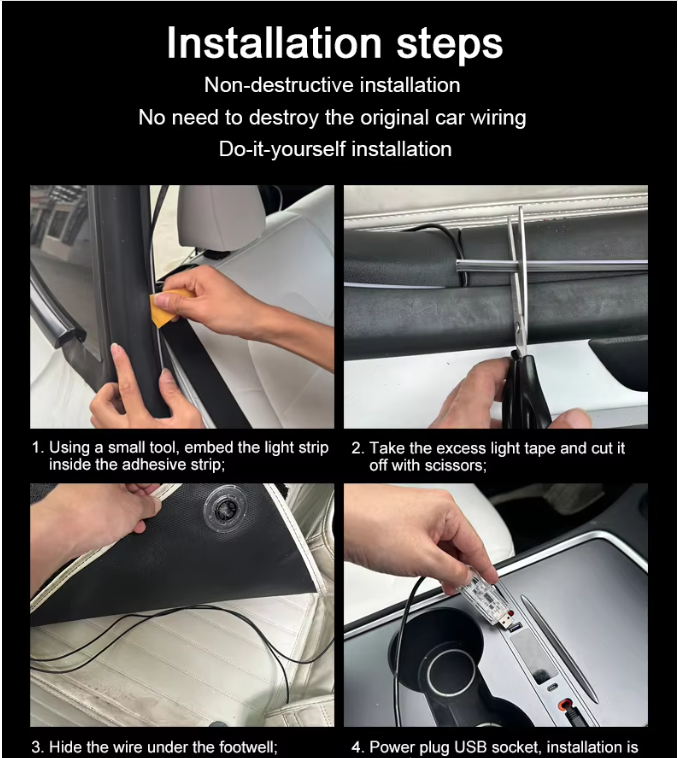 Installation steps

Non-destructive installation

No need to destroy the original car wiring

Do-it-yourself installation

1. Using a small tool, embed the light strip inside the adhesive strip;

2. Take the excess light tape and cut it off with scissors;

3. Hide the wire under the footwell;

4. Power plug USB socket, installation is